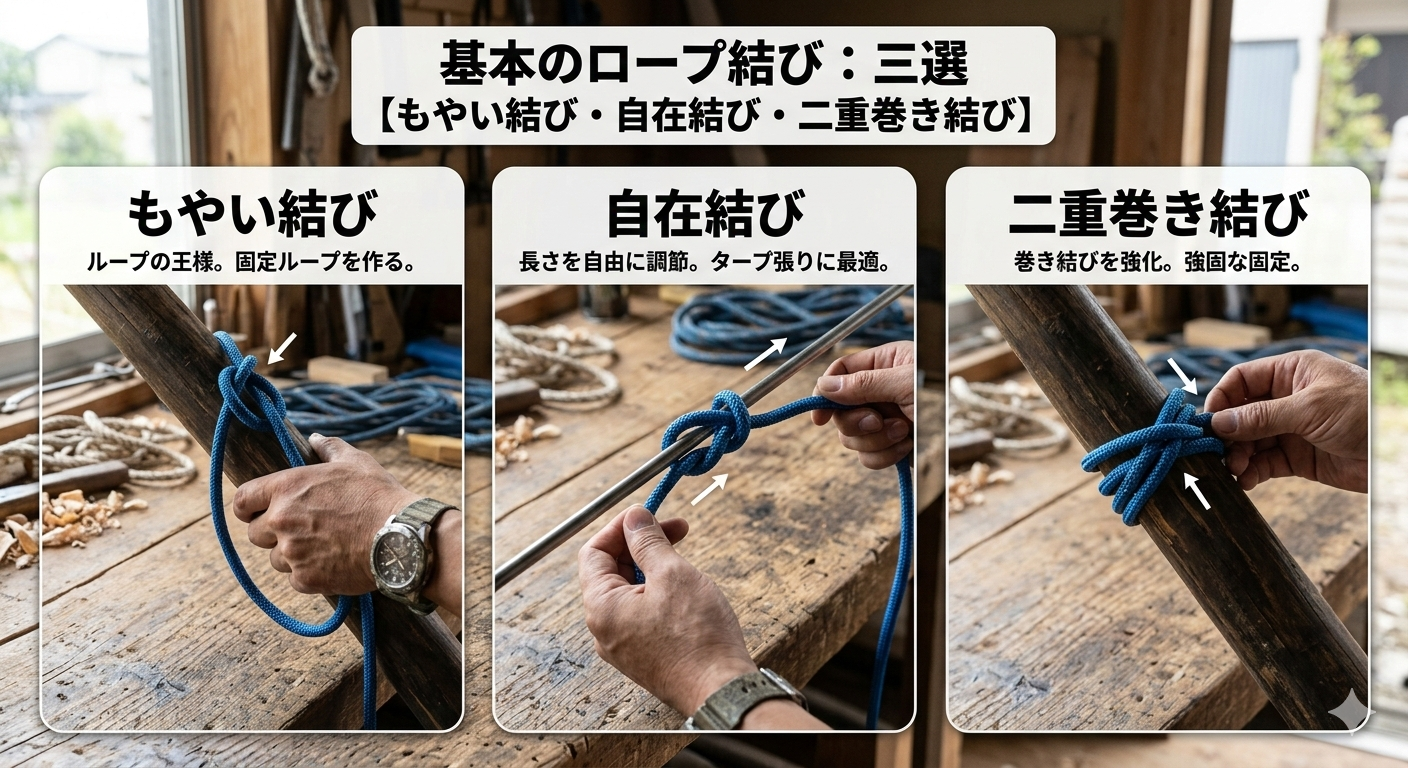 基本のロープ結び：三選
【もやい結び・自在結び・二重巻き結び】

もやい結び
ループの王様。固定ループを作る。

自在結び
長さを自由に調節。タープ張りに最適。

二重巻き結び
巻き結びを強化。強固な固定。